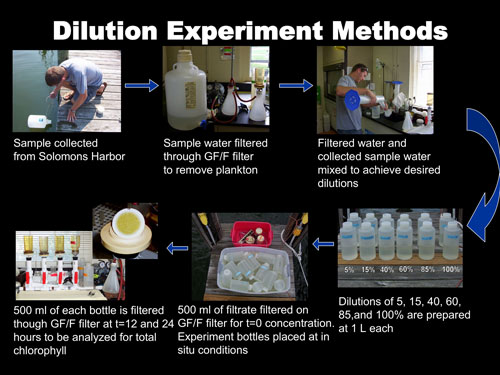 Dilution Experiment Methods

Sample collected from Solomons Harbor

Sample water filtered through GF/F filter to remove plankton

Filtered water and collected sample water mixed to achieve desired dilutions

5% 15% 40% 60% 85% 100%

Dilutions of 5, 15, 40, 60, 85,and 100% are prepared at 1 L each

500 ml of filtrate filtered on GF/F filter for t=0 concentration. Experiment bottles placed at in situ conditions

500 ml of each bottle is filtered though GF/F filter at t=12 and 24 hours to be analyzed for total chlorophyll