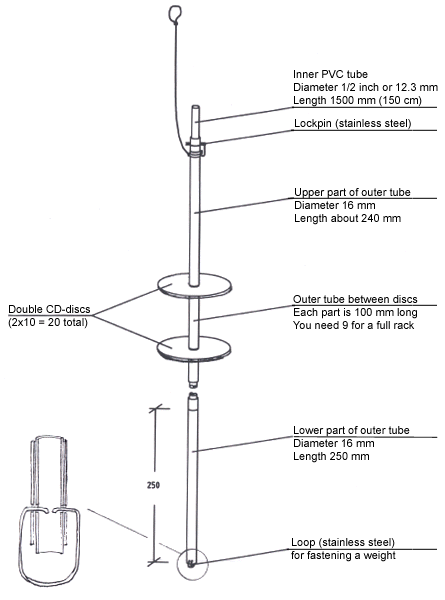 Inner PVC tube
Diameter 1/2 inch or 12.3 mm
Length 1500 mm (150 cm)

Lockpin (stainless steel)

Upper part of outer tube
Diameter 16 mm
Length about 240 mm

Double CD-discs
(2x10 = 20 total)

Outer tube between discs
Each part is 100 mm long
You need 9 for a full rack

Lower part of outer tube
Diameter 16 mm
Length 250 mm

250

Loop (stainless steel)
for fastening a weight